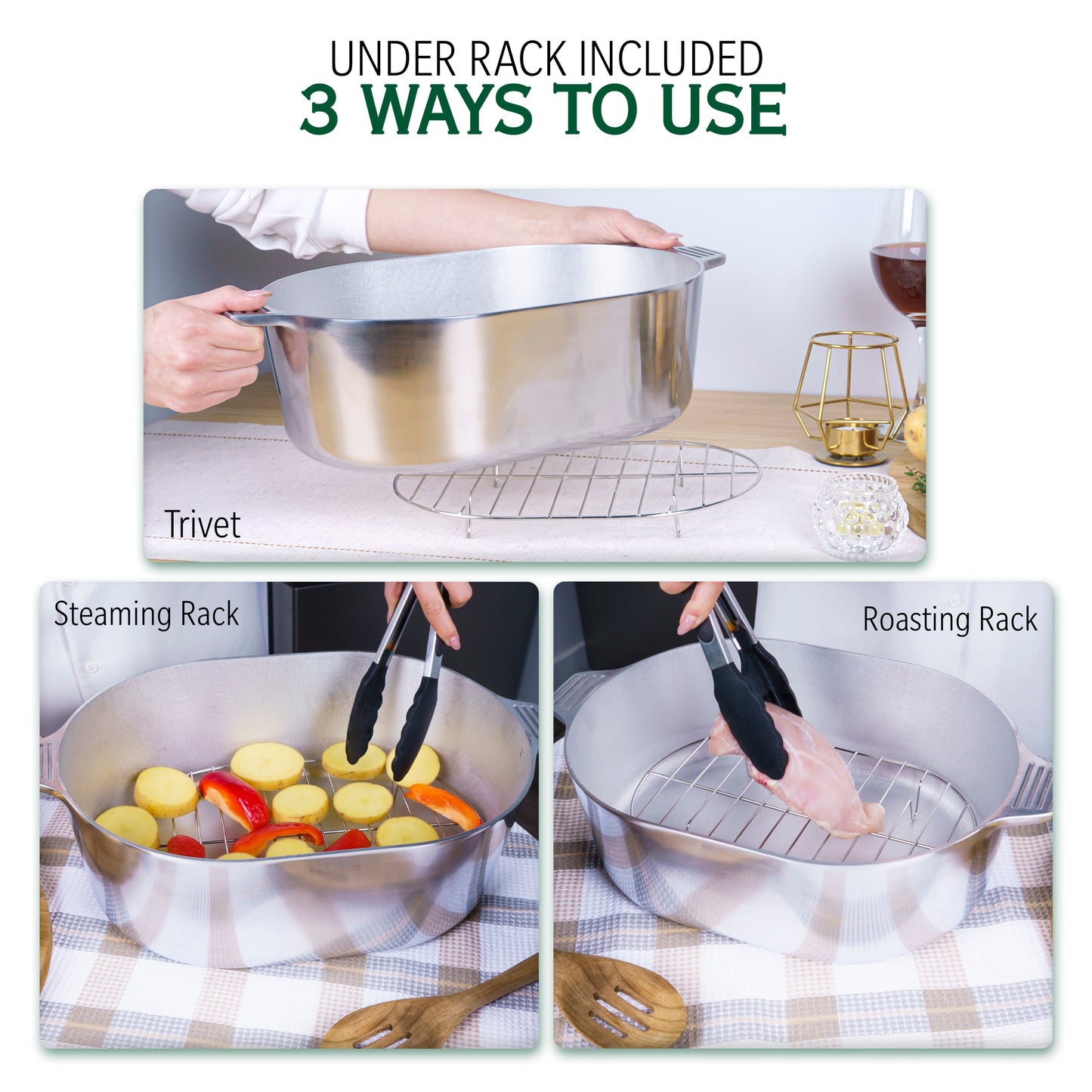 UNDER RACK INCLUDED
3 WAYS TO USE

Trivet

Steaming Rack

Roasting Rack